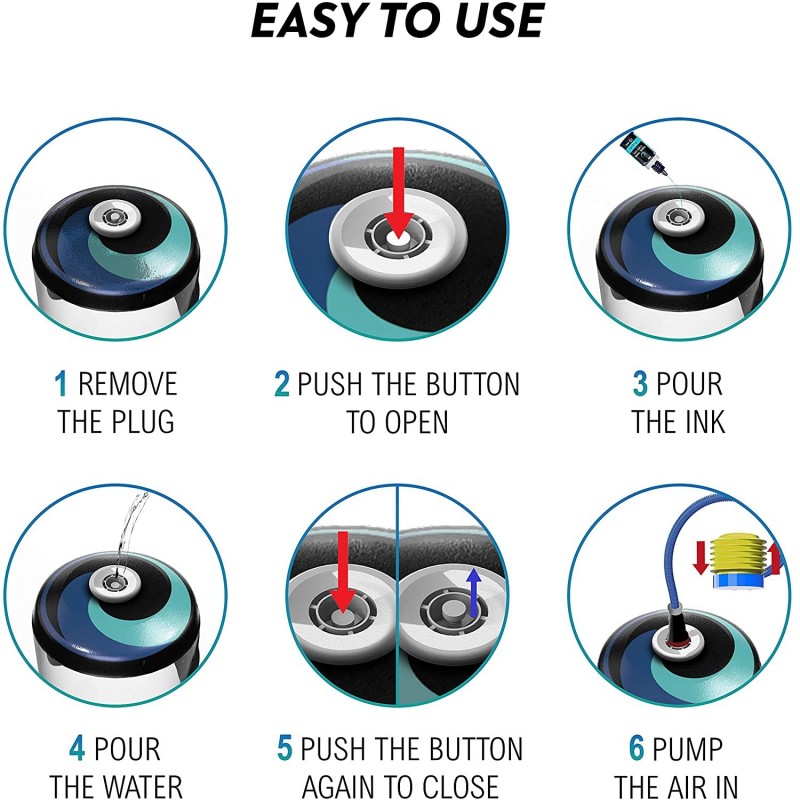 EASY TO USE

1 REMOVE THE PLUG

2 PUSH THE BUTTON TO OPEN

3 POUR THE INK

4 POUR THE WATER

5 PUSH THE BUTTON AGAIN TO CLOSE

6 PUMP THE AIR IN