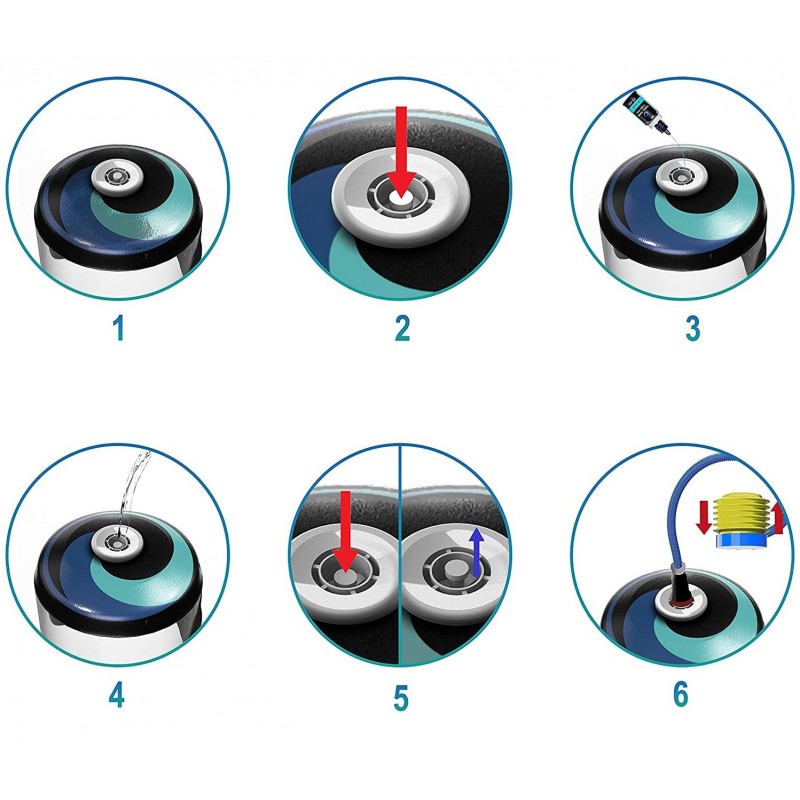 1

2

3

4

5

6